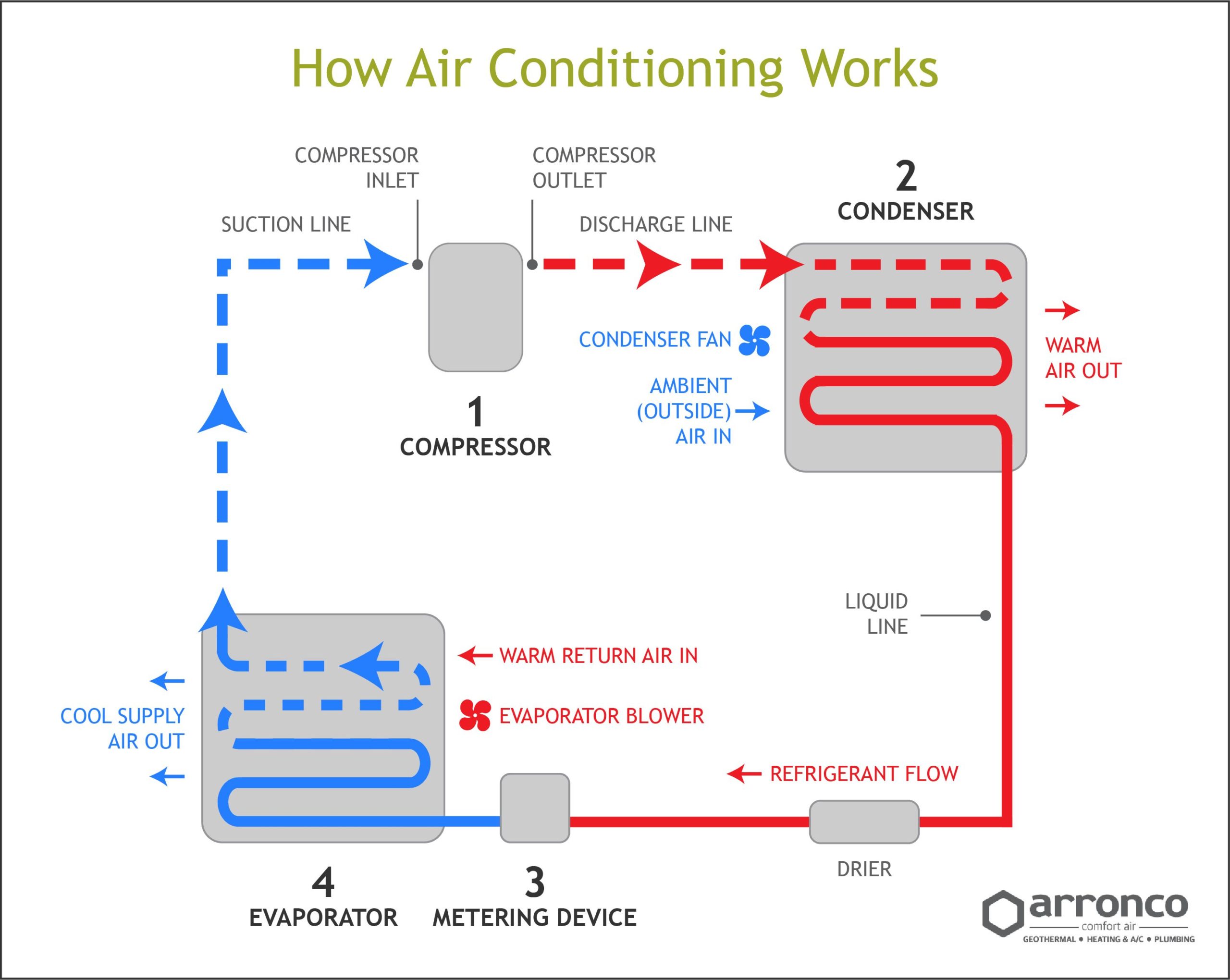 How Air Conditioning Works

COMPRESSOR INLET

COMPRESSOR OUTLET

SUCTION LINE

DISCHARGE LINE

2
CONDENSER

CONDENSER FAN

AMBIENT (OUTSIDE) AIR IN

WARM AIR OUT

1
COMPRESSOR

LIQUID LINE

WARM RETURN AIR IN

EVAPORATOR BLOWER

COOL SUPPLY AIR OUT

REFRIGERANT FLOW

DRIER

4
EVAPORATOR

3
METERING DEVICE

arronco
comfort air
GEOTHERMAL • HEATING & A/C • PLUMBING